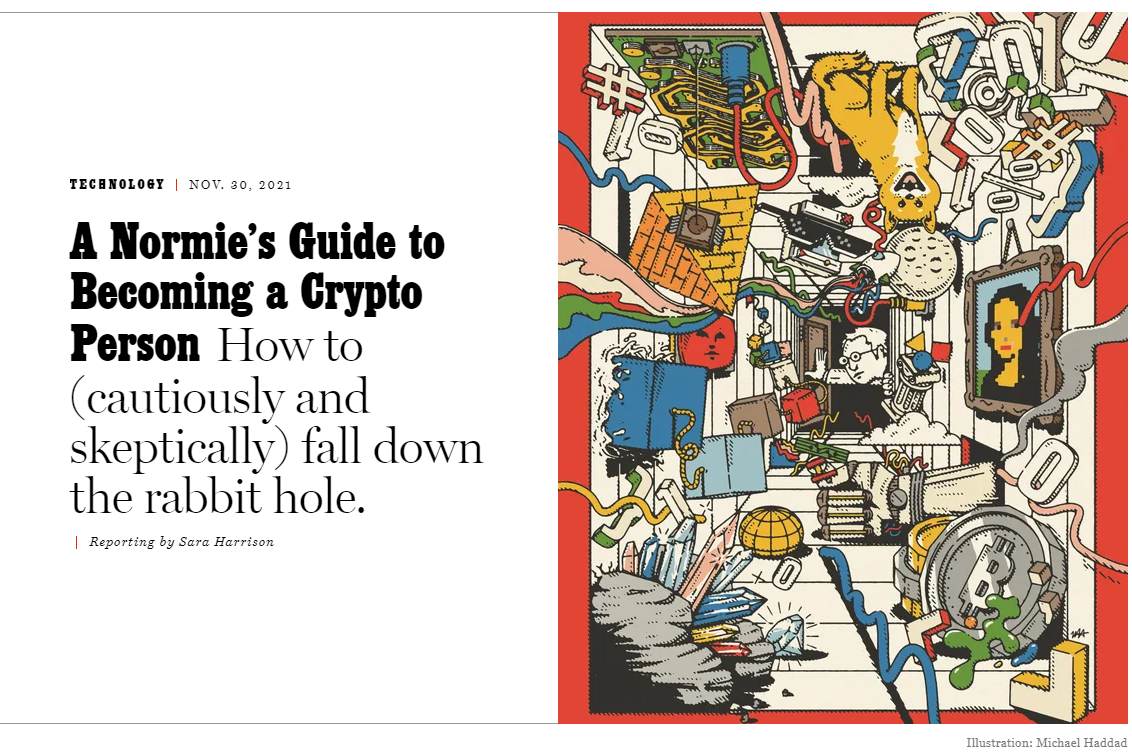 TECHNOLOGY | NOV. 30, 2021

A Normie's Guide to Becoming a Crypto Person How to (cautiously and skeptically) fall down the rabbit hole.

| Reporting by Sara Harrison

Illustration: Michael Haddad